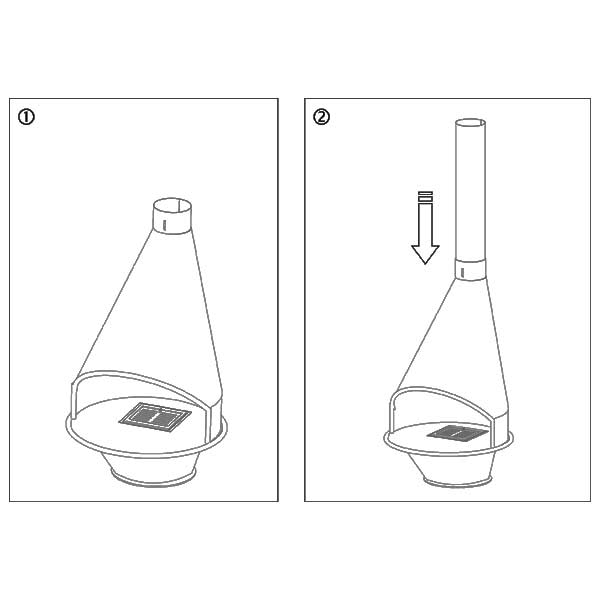 ①

②